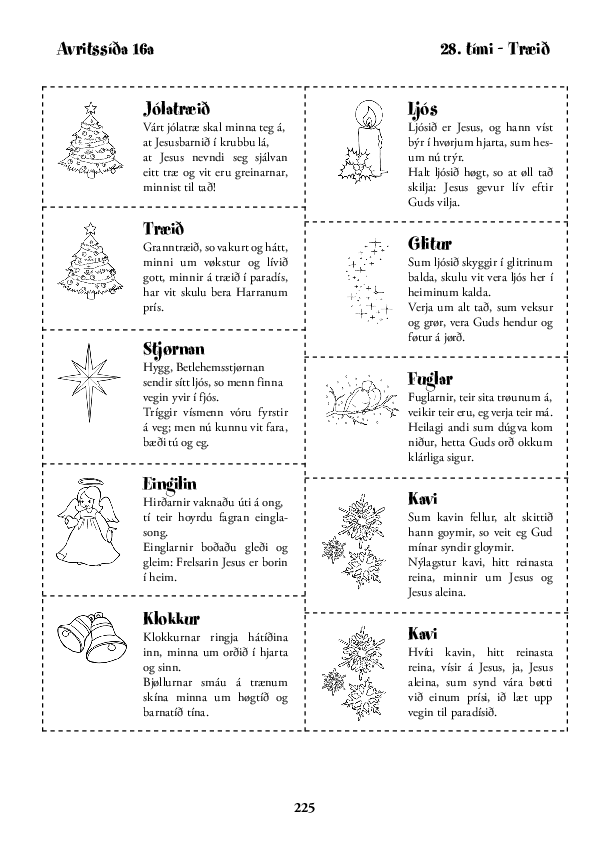 Avritssíða 16a

28. tími - Træið

Jólatræið
Várt jólatræ skal minna teg á, at Jesusbarnið í krubbu lá, at Jesus nevndi seg sjálvan eitt træ og vit eru greinarnar, minnist til tað!

Træið
Granntræið, so vakurt og hátt, minni um vøkstur og lívið gott, minnir á træið í paradís, har vit skulu bera Harranum prís.

Stjørnan
Hygg, Betlehemsstjørnan sendir sítt ljós, so menn finna vegin yvir í fjós.
Tríggir vísmenn vóru fyrstir á veg; men nú kunnu vit fara, bæði tú og eg.

Eingilin
Hirðarnir vaknaðu úti á ong, tí teir hoyrdu fagran einglasong.
Einglarnir boðaðu gleði og gleim: Frelsarin Jesus er borin í heim.

Klokkur
Klokkurnar ringja hátíðina inn, minna um orðið í hjarta og sinn.
Bjøllurnar smáu á trænum skína minna um høgtíð og barnatíð tína.

Ljós
Ljósið er Jesus, og hann víst býr í hvørjum hjarta, sum hesum nú trýr.
Halt ljósið høgt, so at øll tað skilja: Jesus gevur lív eftir Guds vilja.

Glitur
Sum ljósið skyggir í glitrinum balda, skulu vit vera ljós her í heiminum kalda.
Verja um alt tað, sum veksur og grør, vera Guds hendur og føtur á jørð.

Fuglar
Fuglarnir, teir sita trøunum á, veikir teir eru, eg verja teir má.
Heilagi andi sum dúgva kom niður, hetta Guds orð okkum klárliga sigur.

Kavi
Sum kavin fellur, alt skittið hann goymir, so veit eg Gud mínar syndir gloymir.
Nýlagstur kavi, hitt reinasta reina, minnir um Jesus og Jesus aleina.

Kavi
Hvíti kavin, hitt reinasta reina, vísir á Jesus, ja, Jesus aleina, sum synd vára bøtti við einum prísi, ið læt upp vegin til paradísið.

225