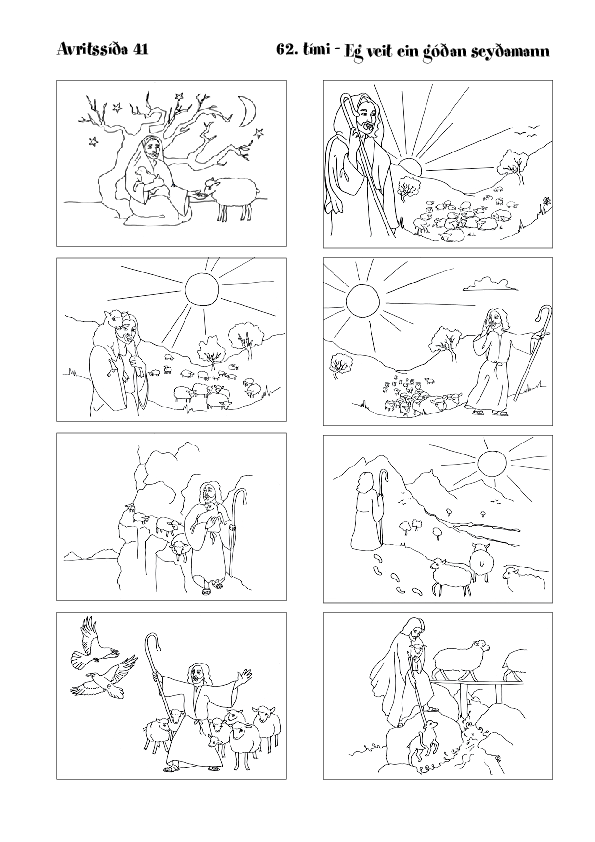 Avritssíða 41

62. tími - Eg veit ein góðan seyðamann